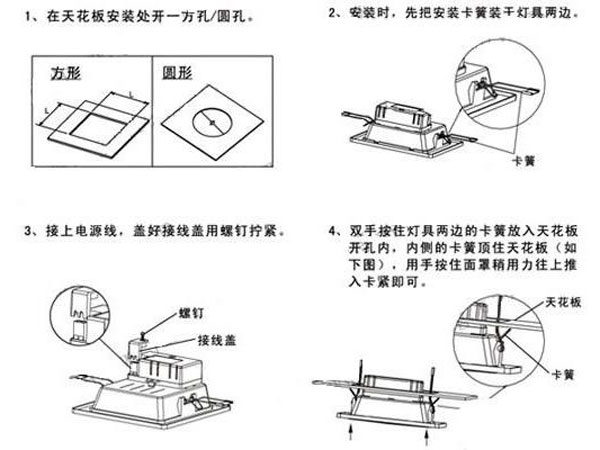 1、在天花板安装处开一方孔/圆孔。

方形

L

L

圆形

2、安装时，先把安装卡簧装干灯具两边。

卡簧

3、接上电源线，盖好接线盖用螺钉拧紧。

螺钉

接线盖

4、双手按住灯具两边的卡簧放入天花板开孔内，内侧的卡簧顶住天花板（如下图），用手按住面罩稍用力往上推入卡紧即可。

天花板

卡簧