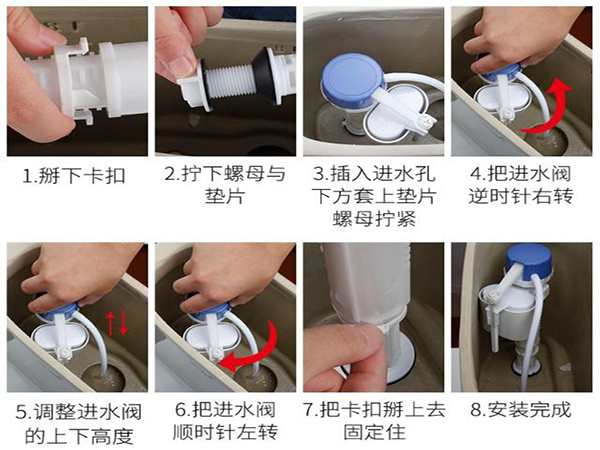 1.掰下卡扣

2.拧下螺母与垫片

3.插入进水孔下方套上垫片螺母拧紧

4.把进水阀逆时针右转

5.调整进水阀的上下高度

6.把进水阀顺时针左转

7.把卡扣掰上去固定住

8.安装完成