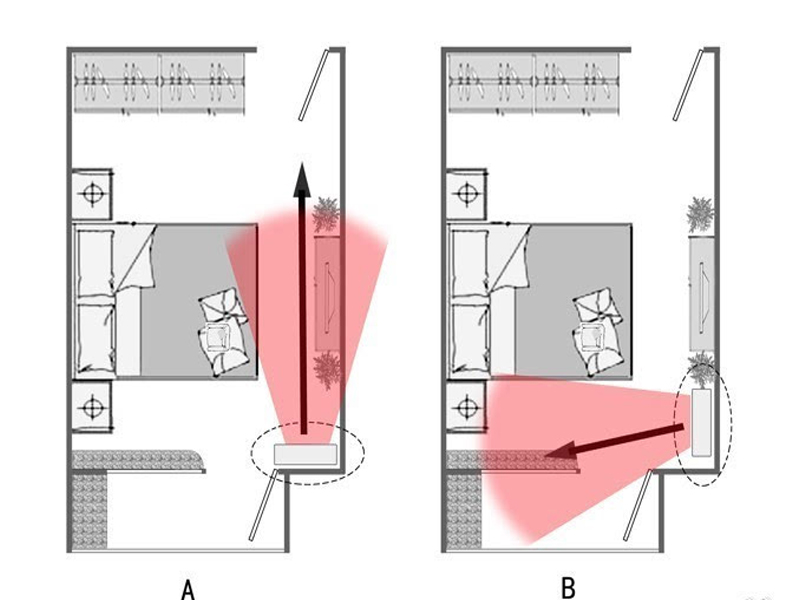 A

B