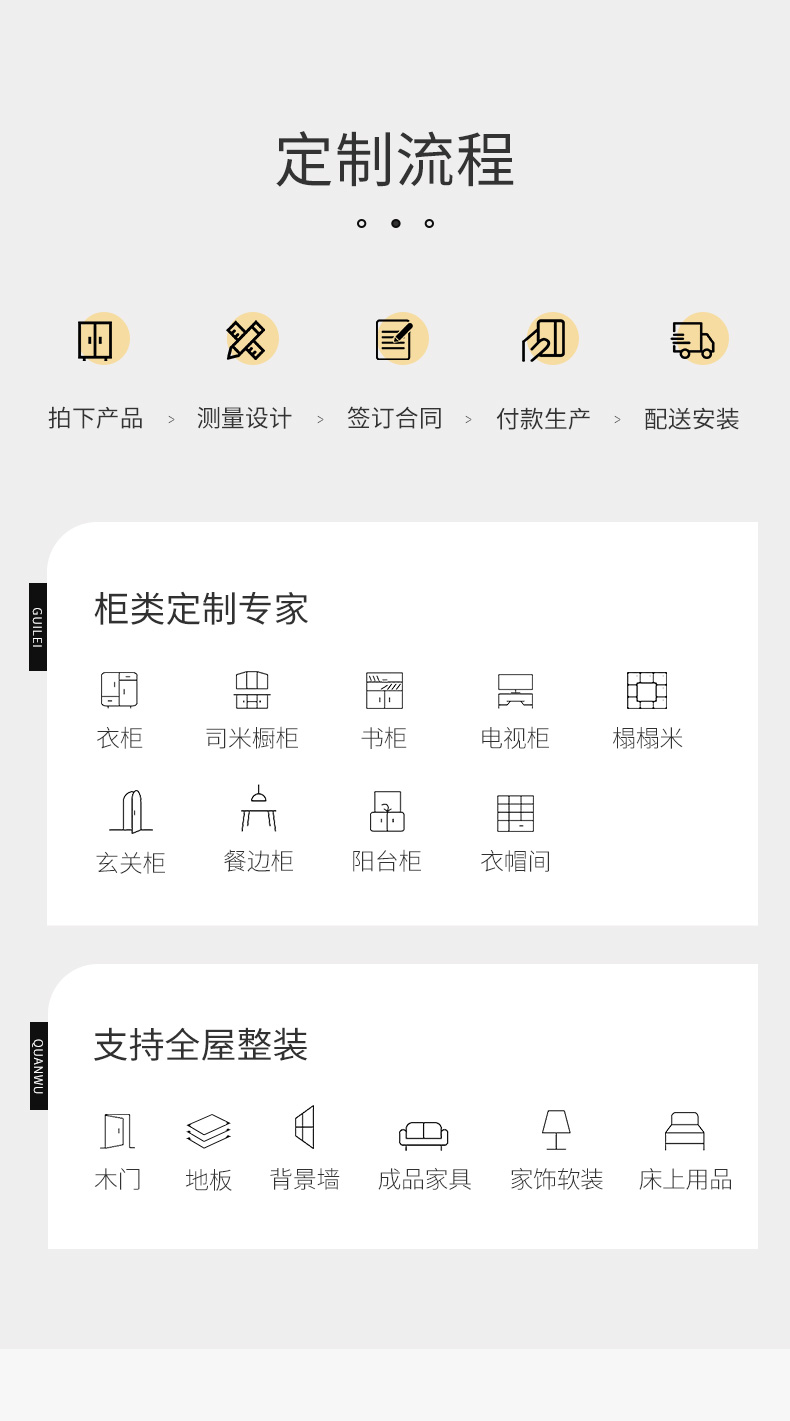 定制流程

拍下产品 > 测量设计 > 签订合同 > 付款生产 > 配送安装

GUILEI

柜类定制专家

衣柜 司米橱柜 书柜 电视柜 榻榻米

玄关柜 餐边柜 阳台柜 衣帽间

QUANWU

支持全屋整装

木门 地板 背景墙 成品家具 家饰软装 床上用品